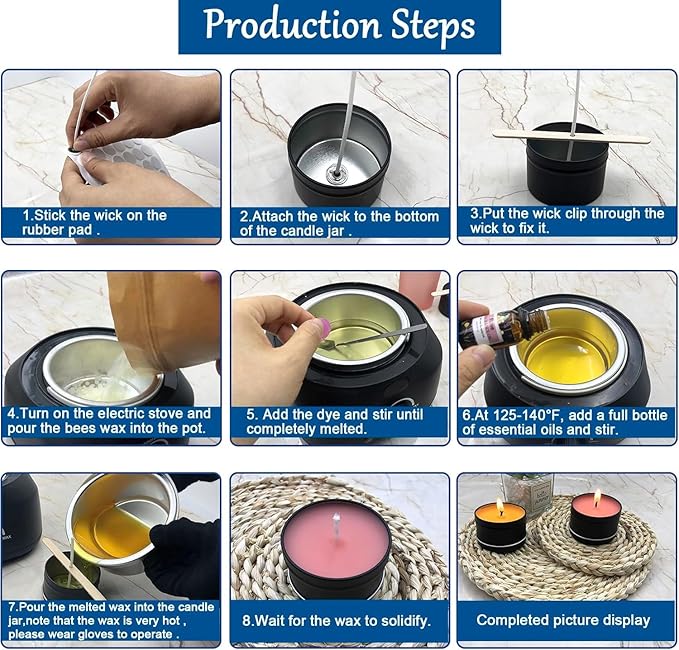 Production Steps

1.Stick the wick on the rubber pad .

2.Attach the wick to the bottom of the candle jar .

3.Put the wick clip through the wick to fix it.

4.Turn on the electric stove and pour the bees wax into the pot.

5. Add the dye and stir until completely melted.

6.At 125-140°F, add a full bottle of essential oils and stir.

7.Pour the melted wax into the candle jar,note that the wax is very hot , please wear gloves to operate .

8.Wait for the wax to solidify.

Completed picture display